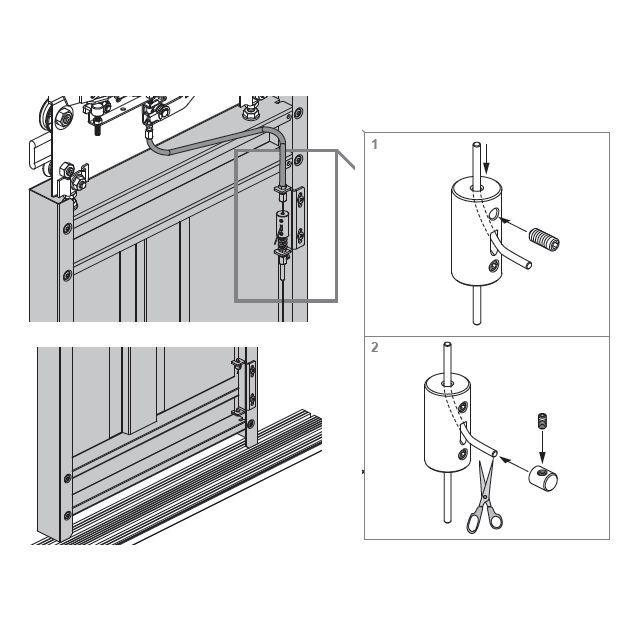 1

2